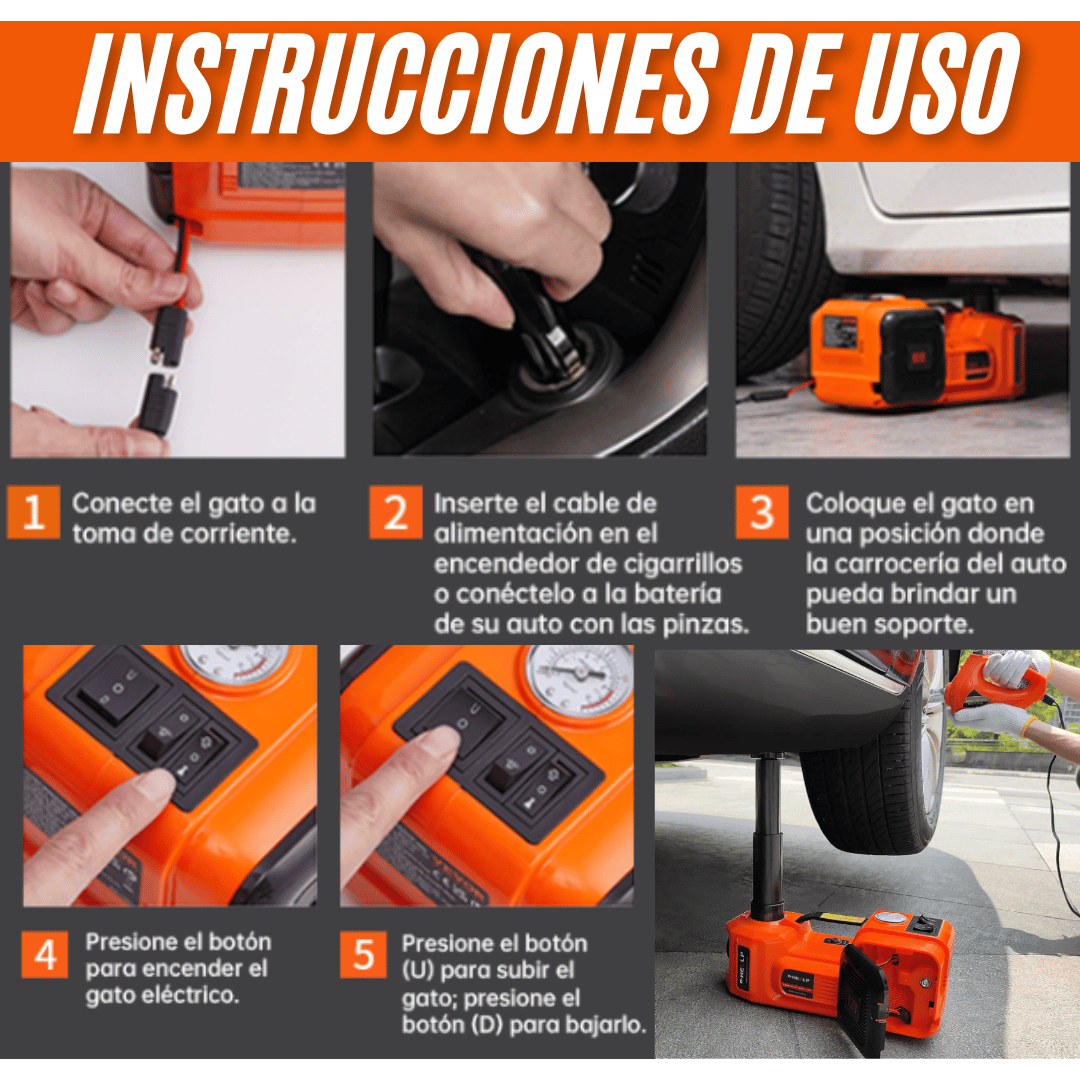 INSTRUCCIONES DE USO

1 Conecte el gato a la toma de corriente.

2 Inserte el cable de alimentación en el encendedor de cigarrillos o conéctelo a la batería de su auto con las pinzas.

3 Coloque el gato en una posición donde la carrocería del auto pueda brindar un buen soporte.

4 Presione el botón para encender el gato eléctrico.

5 Presione el botón (U) para subir el gato; presione el botón (D) para bajarlo.