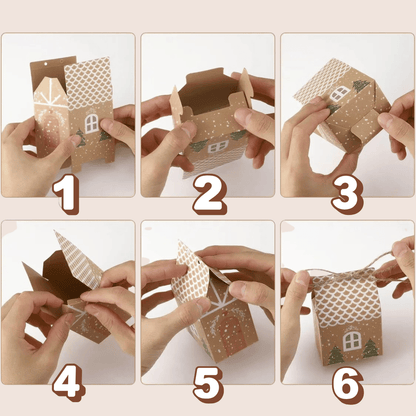 1

2

3

4

5

6