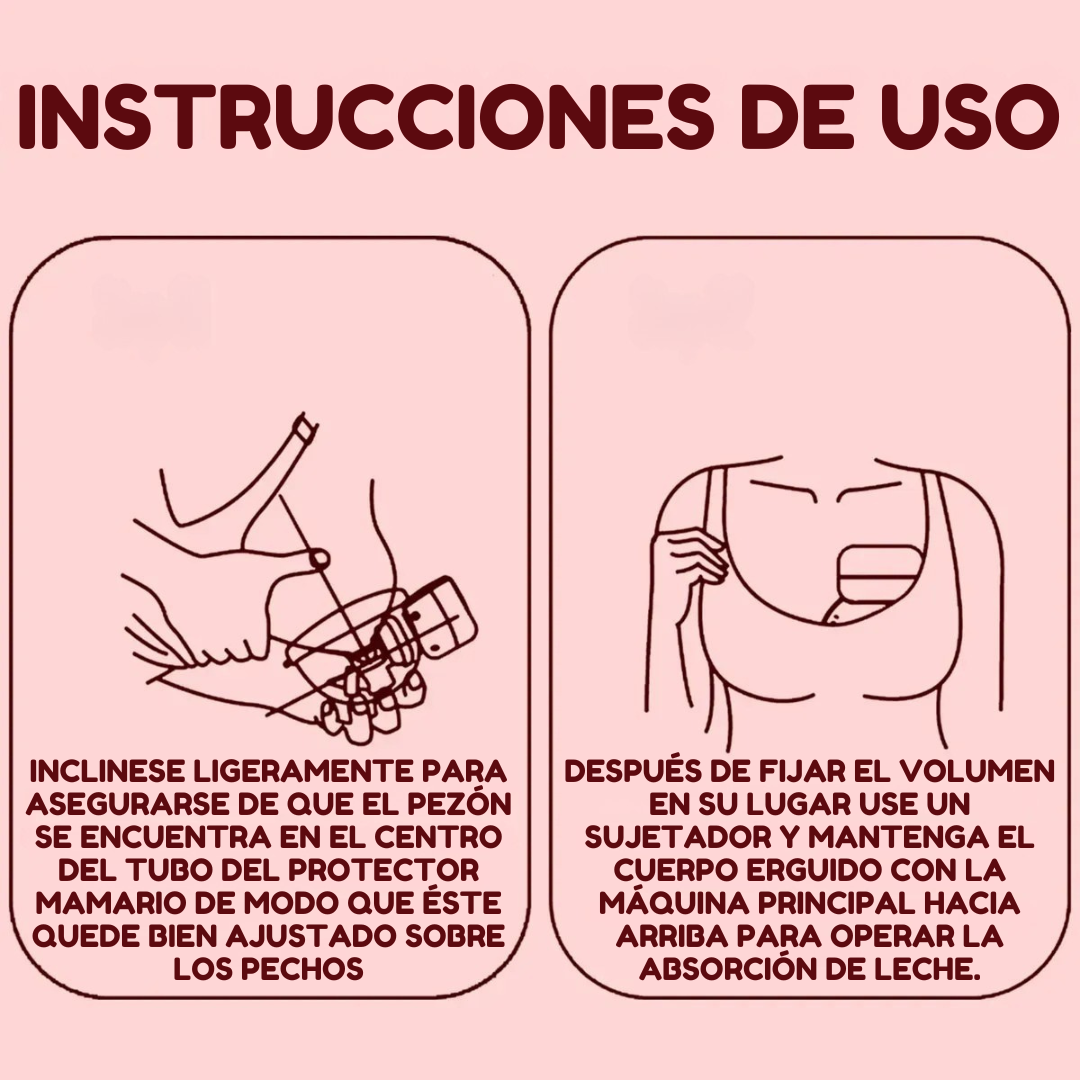 INSTRUCCIONES DE USO

INCLINESE LIGERAMENTE PARA ASEGURARSE DE QUE EL PEZÓN SE ENCUENTRA EN EL CENTRO DEL TUBO DEL PROTECTOR MAMARIO DE MODO QUE ÉSTE QUEDE BIEN AJUSTADO SOBRE LOS PECHOS

DESPUÉS DE FIJAR EL VOLUMEN EN SU LUGAR USE UN SUJETADOR Y MANTENGA EL CUERPO ERGUIDO CON LA MÁQUINA PRINCIPAL HACIA ARRIBA PARA OPERAR LA ABSORCIÓN DE LECHE.