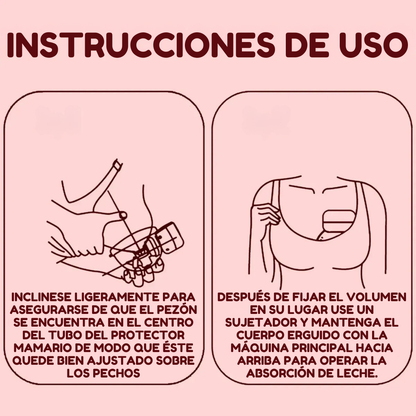 INSTRUCCIONES DE USO

INCLINESE LIGERAMENTE PARA ASEGURARSE DE QUE EL PEZÓN SE ENCUENTRA EN EL CENTRO DEL TUBO DEL PROTECTOR MAMARIO DE MODO QUE ÉSTE QUEDE BIEN AJUSTADO SOBRE LOS PECHOS

DESPUÉS DE FIJAR EL VOLUMEN EN SU LUGAR USE UN SUJETADOR Y MANTENGA EL CUERPO ERGUIDO CON LA MÁQUINA PRINCIPAL HACIA ARRIBA PARA OPERAR LA ABSORCIÓN DE LECHE.